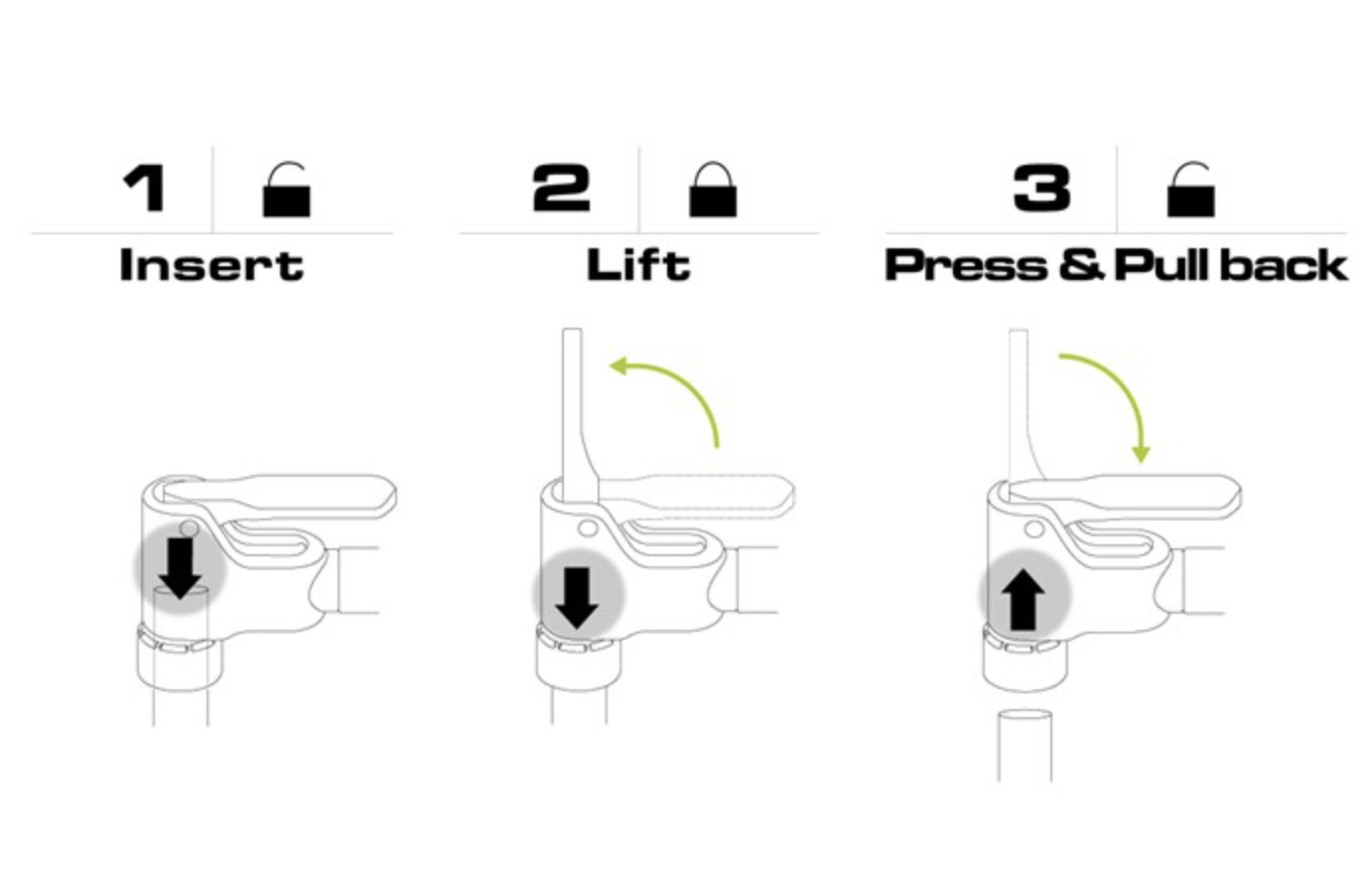 1
Insert

2
Lift

3
Press & Pull back